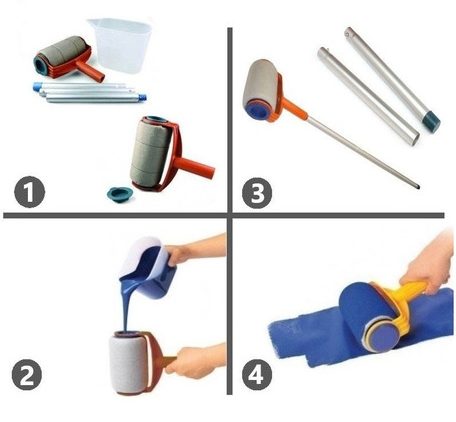 1
3
2
4